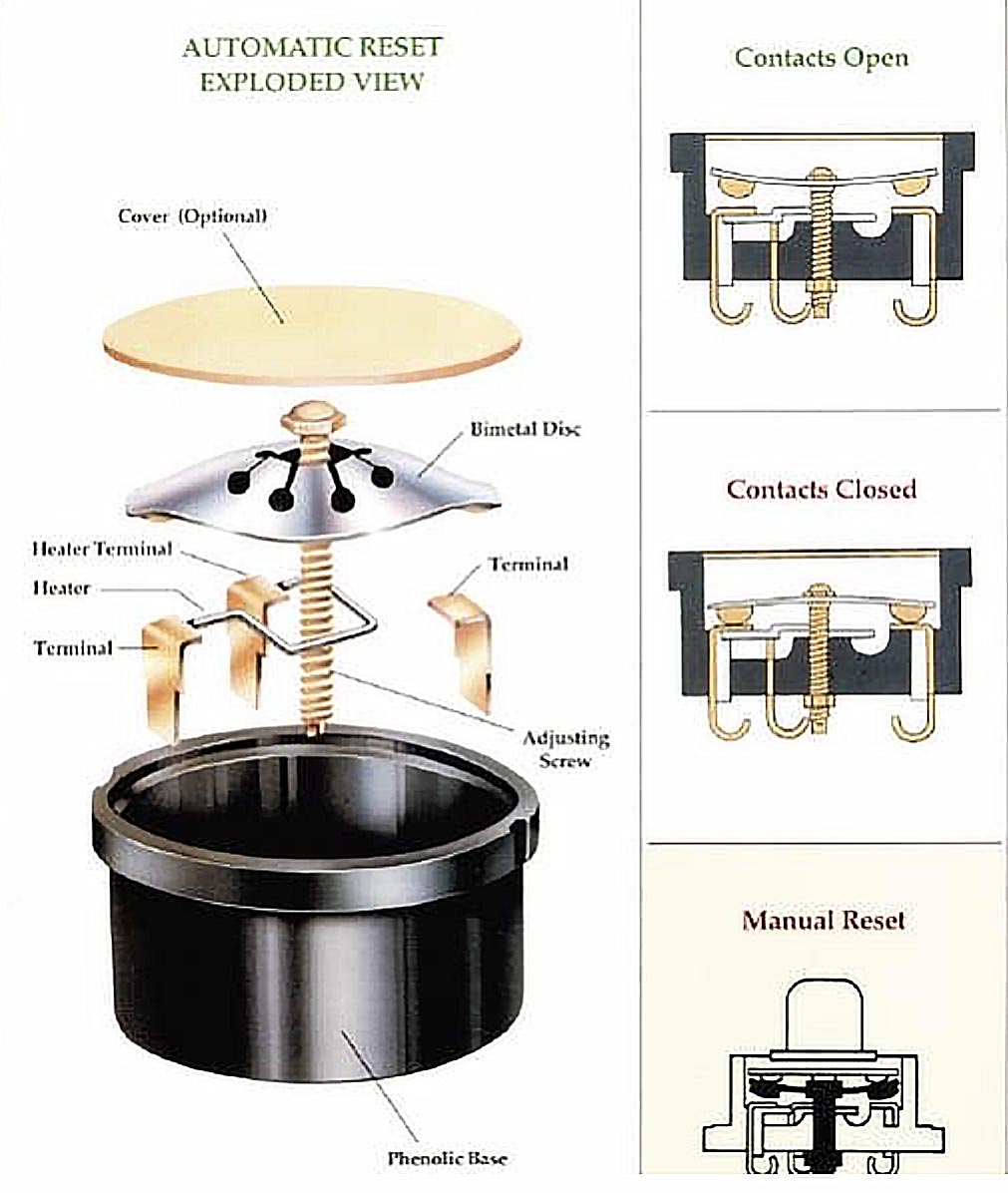 AUTOMATIC RESET
EXPLODED VIEW

Cover (Optional)

Bimetal Disc

Heater Terminal

Heater

Terminal

Terminal

Adjusting Screw

Phenolic Base

Contacts Open

Contacts Closed

Manual Reset