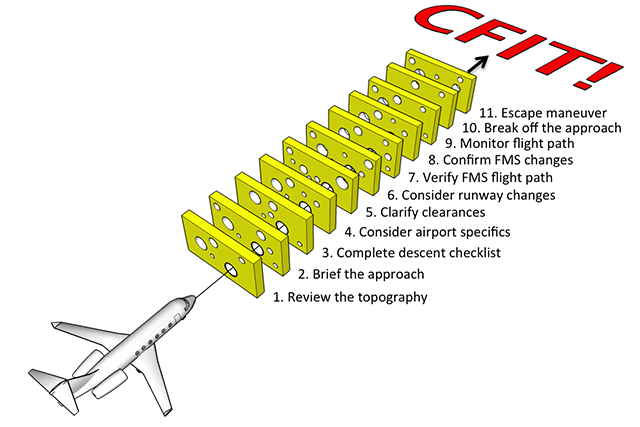 CFIT!

11. Escape maneuver
10. Break off the approach
9. Monitor flight path
8. Confirm FMS changes
7. Verify FMS flight path
6. Consider runway changes
5. Clarify clearances
4. Consider airport specifics
3. Complete descent checklist
2. Brief the approach
1. Review the topography